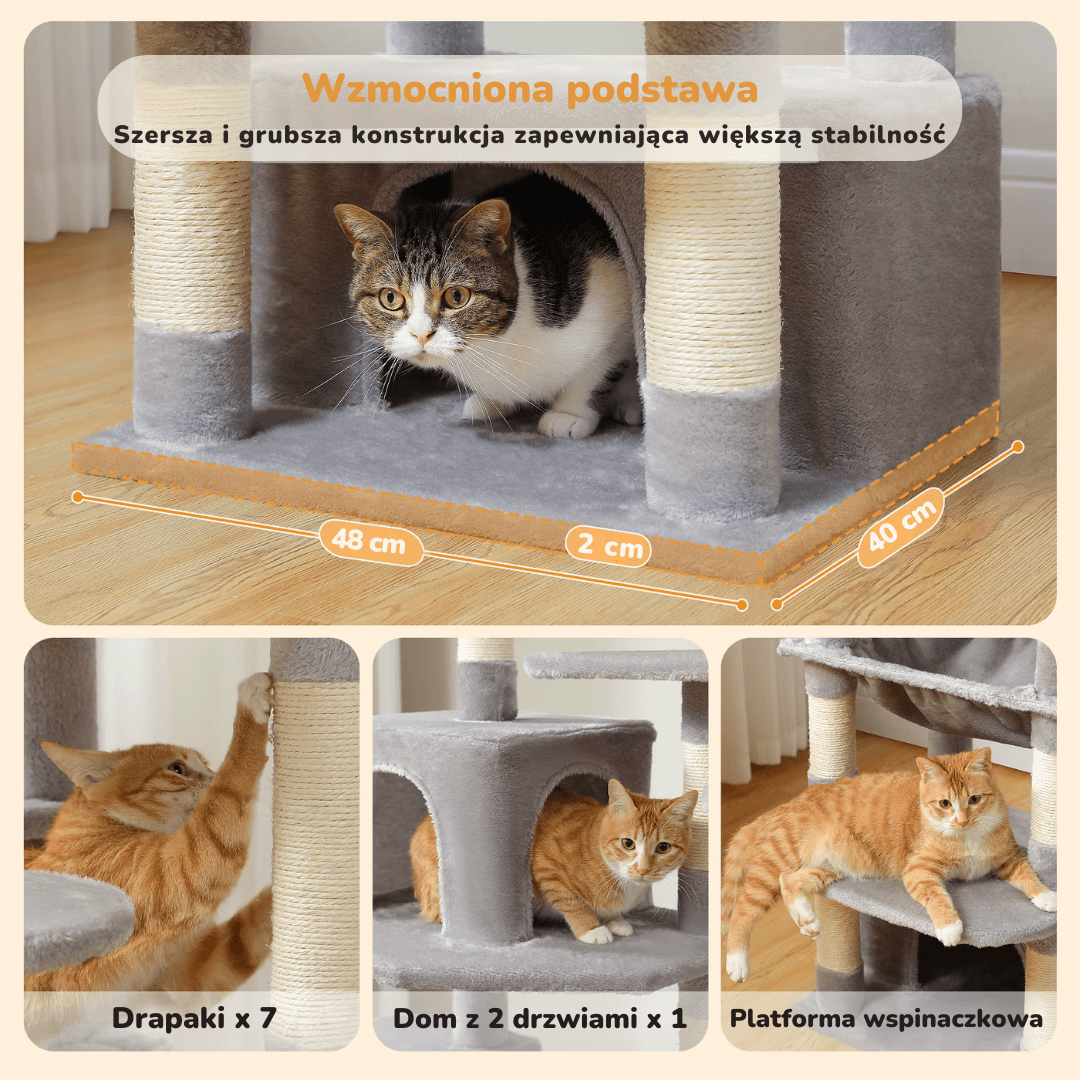 Wzmocniona podstawa
Szersza i grubsza konstrukcja zapewniająca większą stabilność

48 cm
2 cm
40 cm

Drapaki x 7

Dom z 2 drzwiami x 1

Platforma wspinaczkowa