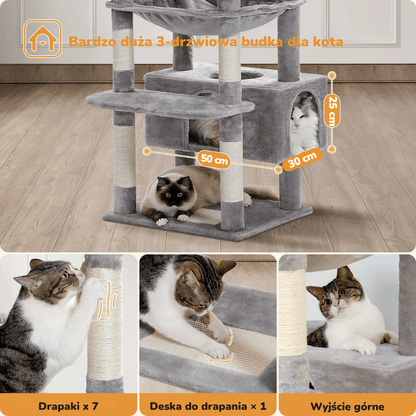 Bardzo duża 3-drzwiowa budka dla kota

25 cm

50 cm

30 cm

Drapaki x 7

Deska do drapania × 1

Wyjście górne